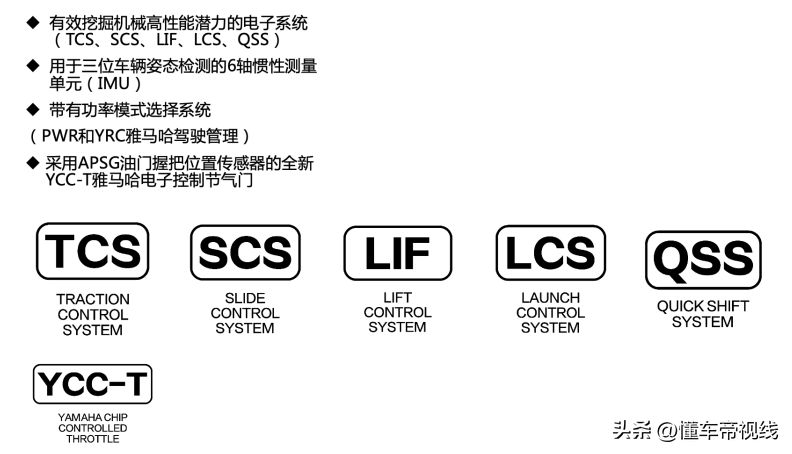 ◆ 有效挖掘机械高性能潜力的电子系统（TCS、SCS、LIF、LCS、QSS）

◆ 用于三位车辆姿态检测的6轴惯性测量单元（IMU）

◆ 带有功率模式选择系统

（PWR和YRC雅马哈驾驶管理）

◆ 采用APSG油门握把位置传感器的全新YCC-T雅马哈电子控制节气门

TCS
TRACTION CONTROL SYSTEM

SCS
SLIDE CONTROL SYSTEM

LIF
LIFT CONTROL SYSTEM

LCS
LAUNCH CONTROL SYSTEM

QSS
QUICK SHIFT SYSTEM

YCC-T
YAMAHA CHIP CONTROLLED THROTTLE

头条 @懂车帝视线